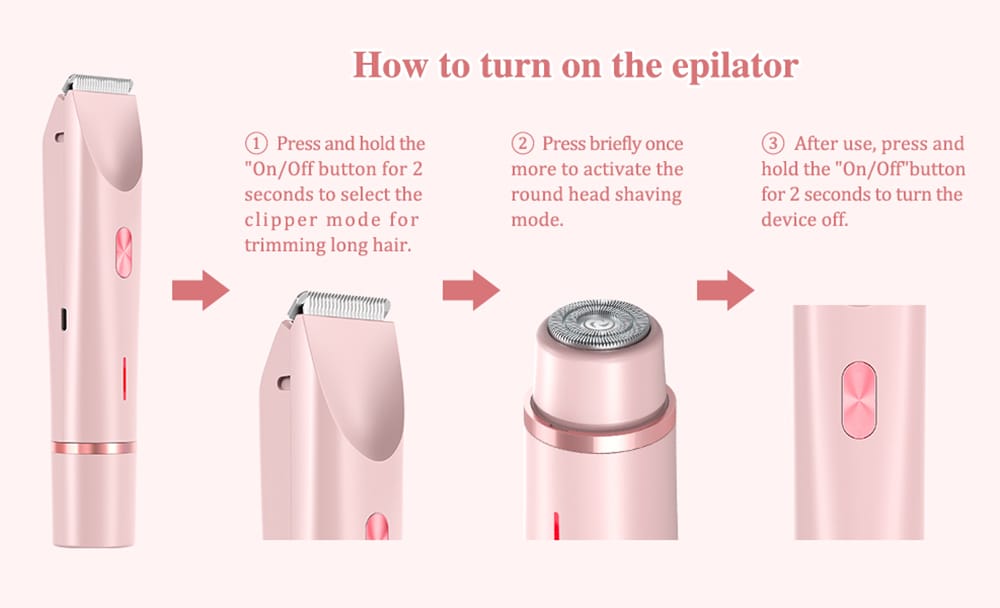 How to turn on the epilator

① Press and hold the "On/Off button for 2 seconds to select the clipper mode for trimming long hair.

② Press briefly once more to activate the round head shaving mode.

③ After use, press and hold the "On/Off"button for 2 seconds to turn the device off.